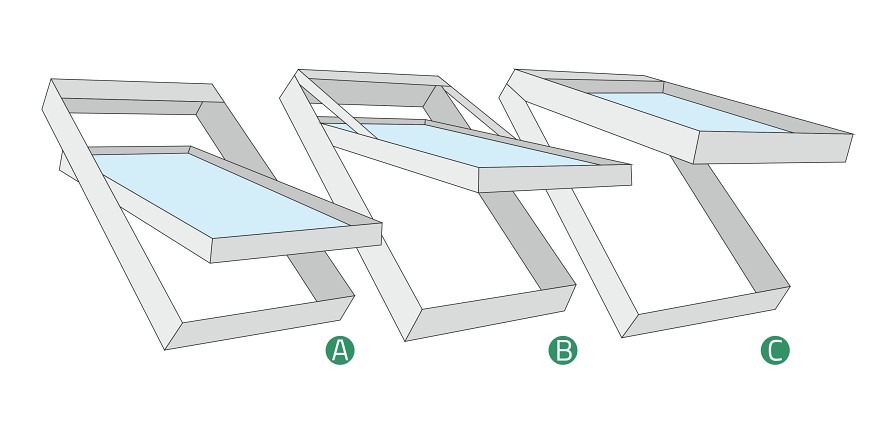 A

B

C